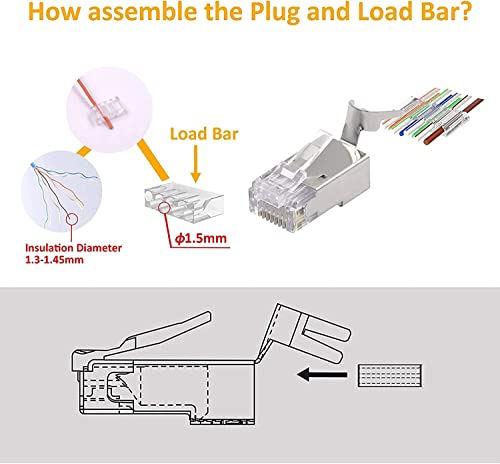 How assemble the Plug and Load Bar?

Load Bar

Insulation Diameter 1.3-1.45mm

$\phi$1.5mm